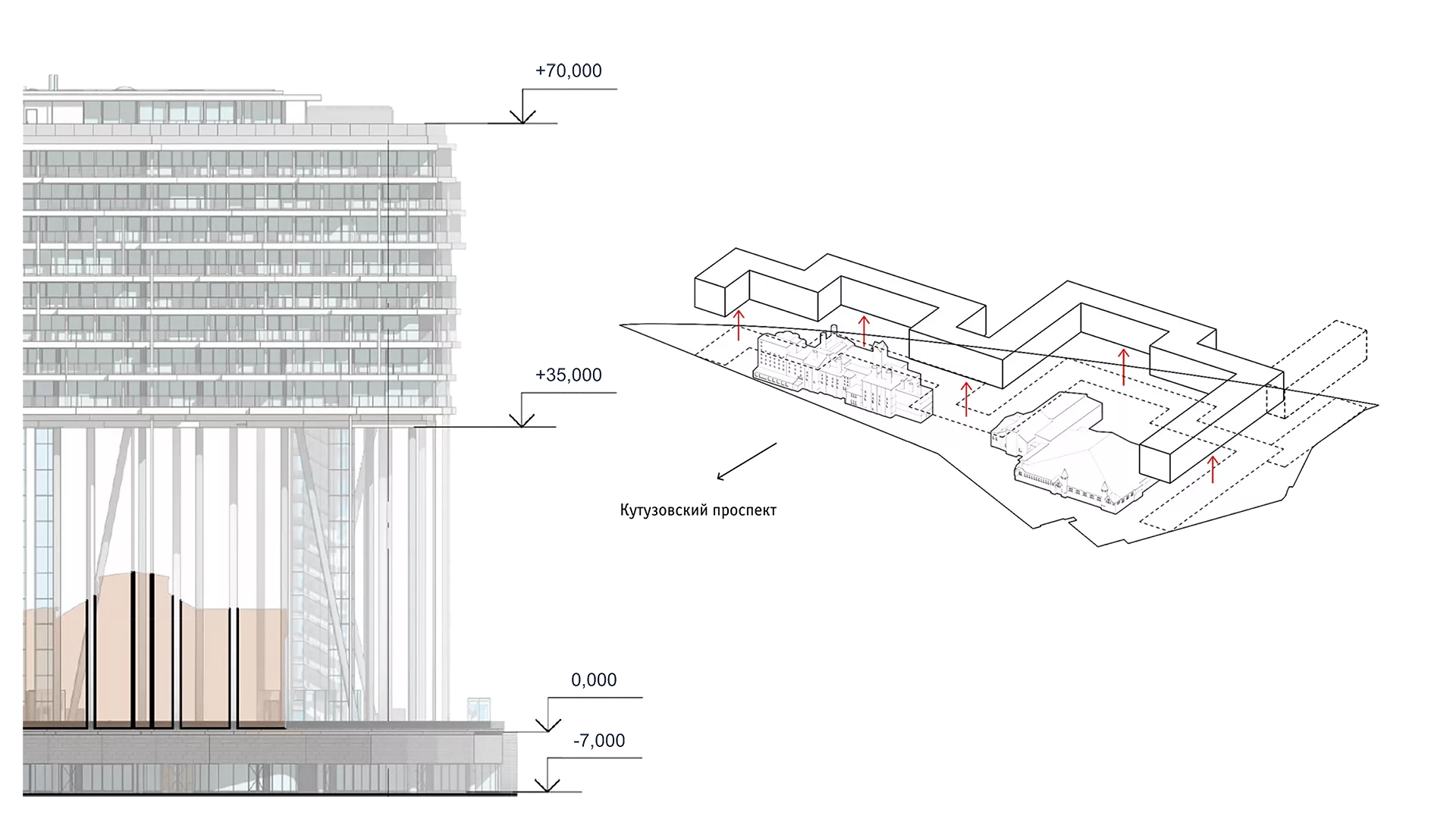 +70,000

+35,000

0,000

-7,000

Кутузовский проспект