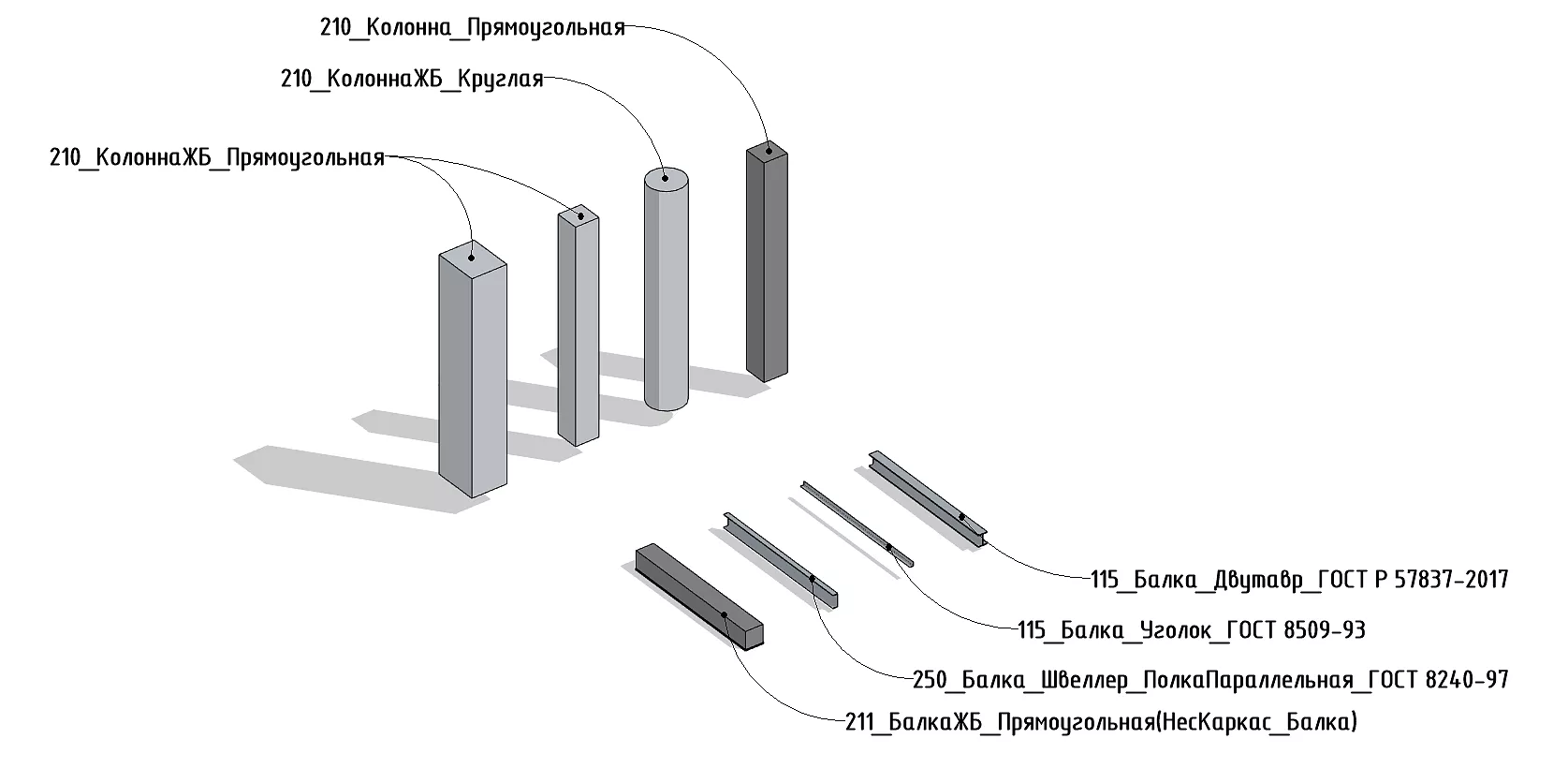 210_Колонна_Прямоугольная

210_КолоннаЖБ_Круглая

210_КолоннаЖБ_Прямоугольная

115_Балка_Двутавр_ГОСТ Р 57837-2017

115_Балка_Уголок_ГОСТ 8509-93

250_Балка_Швеллер_ПолкаПараллельная_ГОСТ 8240-97

211_БалкаЖБ_Прямоугольная(НесКаркас_Балка)