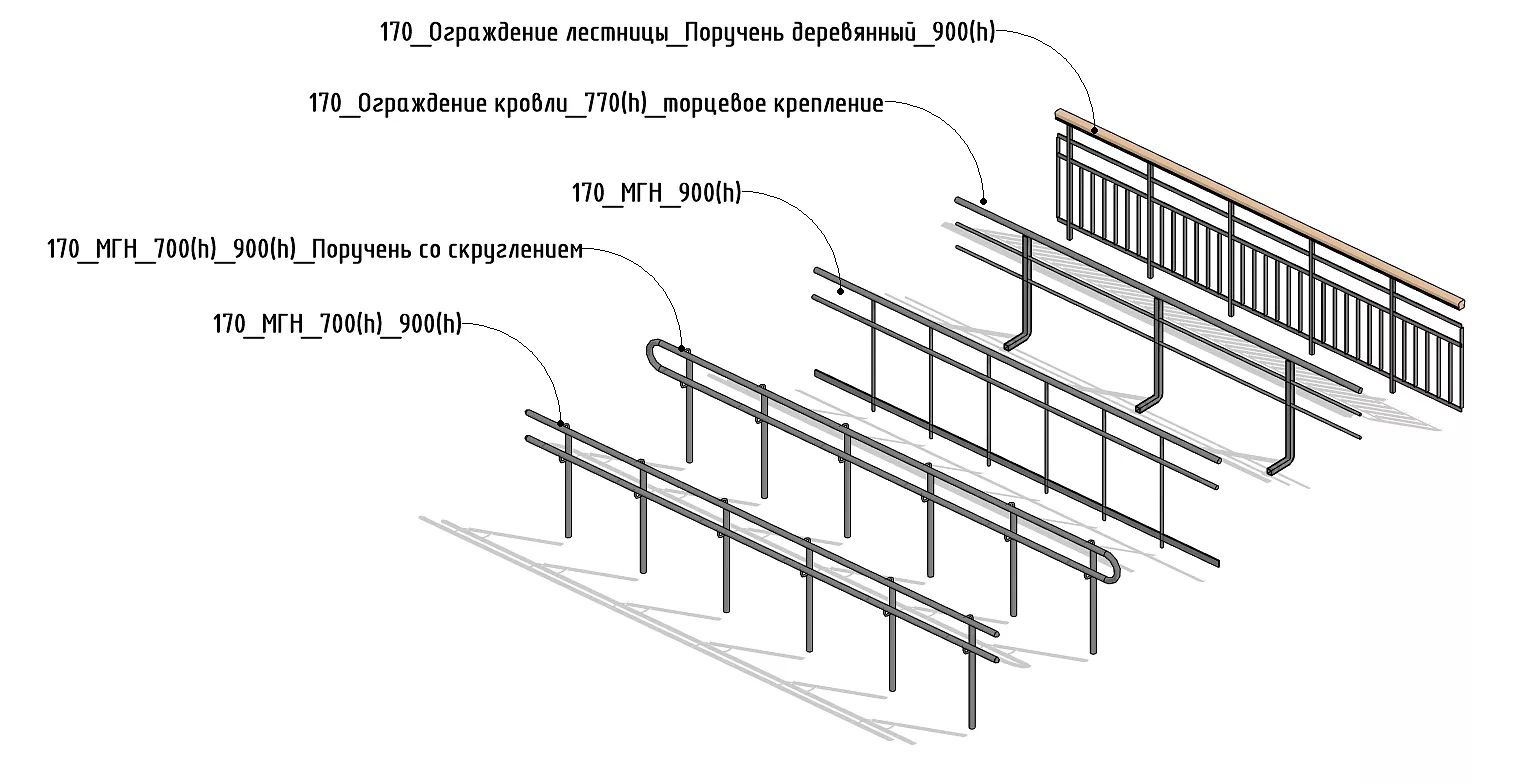 170_Ограждение лестницы_Поручень деревянный_900(h)

170_Ограждение кровли_770(h)_торцевое крепление

170_МГН_900(h)

170_МГН_700(h)_900(h)_Поручень со скруглением

170_МГН_700(h)_900(h)