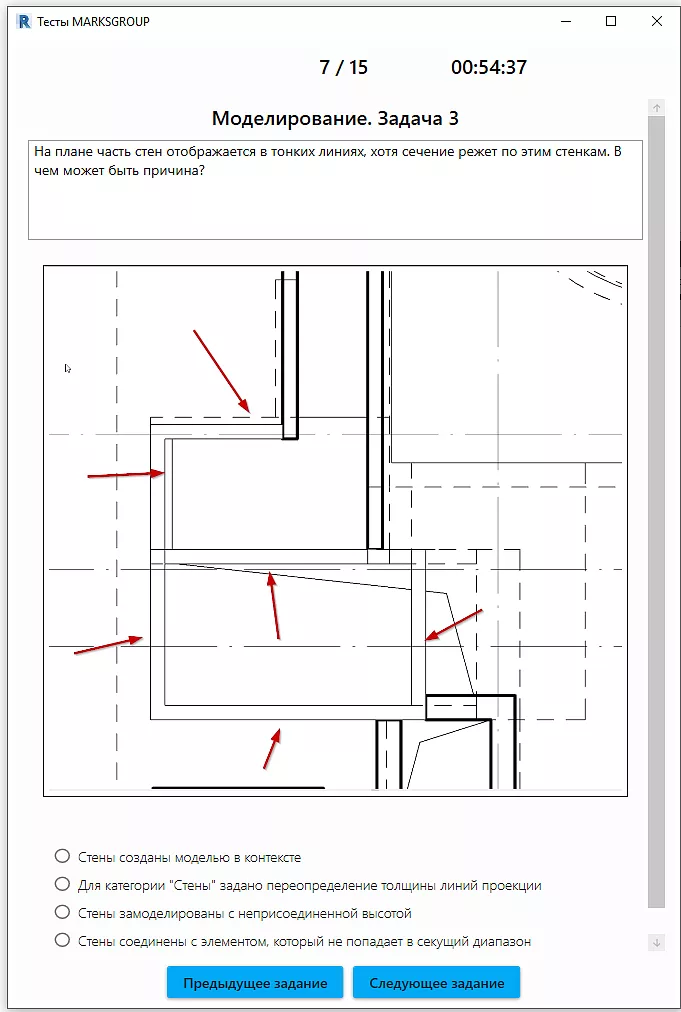 Тесты MARKSGROUP

7 / 15

00:54:37

Моделирование. Задача 3

На плане часть стен отображается в тонких линиях, хотя сечение режет по этим стенкам. В чем может быть причина?

Стены созданы моделью в контексте

Для категории "Стены" задано переопределение толщины линий проекции

Стены замоделированы с неприсоединенной высотой

Стены соединены с элементом, который не попадает в секущий диапазон

Предыдущее задание

Следующее задание