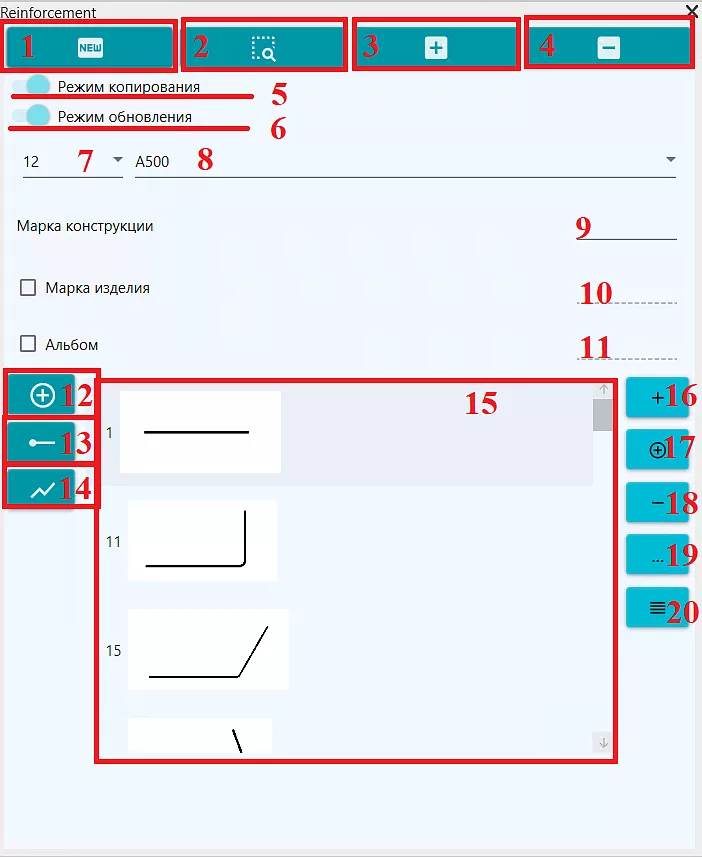 Reinforcement

1 NEW

2

3 +

4 −

Режим копирования 5

Режим обновления 6

12 7

A500 8

Марка конструкции 9

Марка изделия 10

Альбом 11

12

13

14

15

1

11

15

+ 16

17

− 18

... 19

20