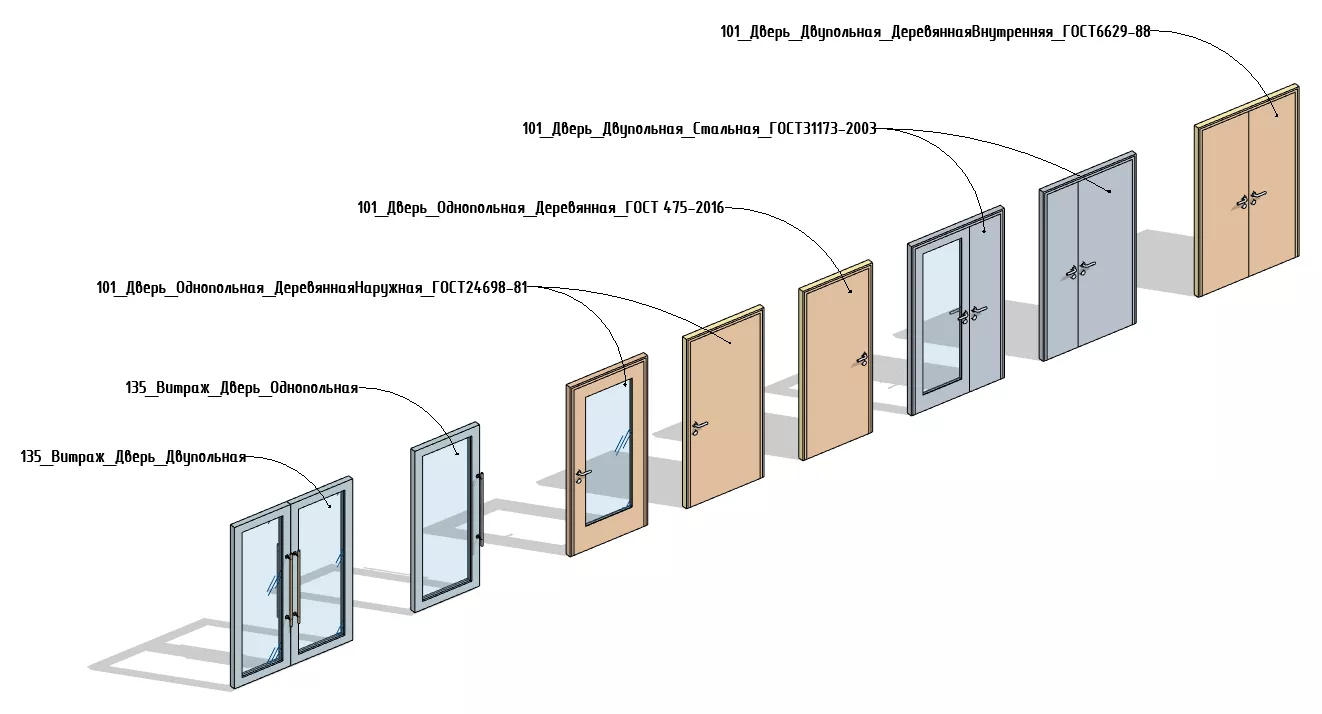 101_Дверь_Двупольная_ДеревяннаяВнутренняя_ГОСТ6629-88

101_Дверь_Двупольная_Стальная_ГОСТ31173-2003

101_Дверь_Однопольная_Деревянная_ГОСТ 475-2016

101_Дверь_Однопольная_ДеревяннаяНаружная_ГОСТ24698-81

135_Витраж_Дверь_Однопольная

135_Витраж_Дверь_Двупольная