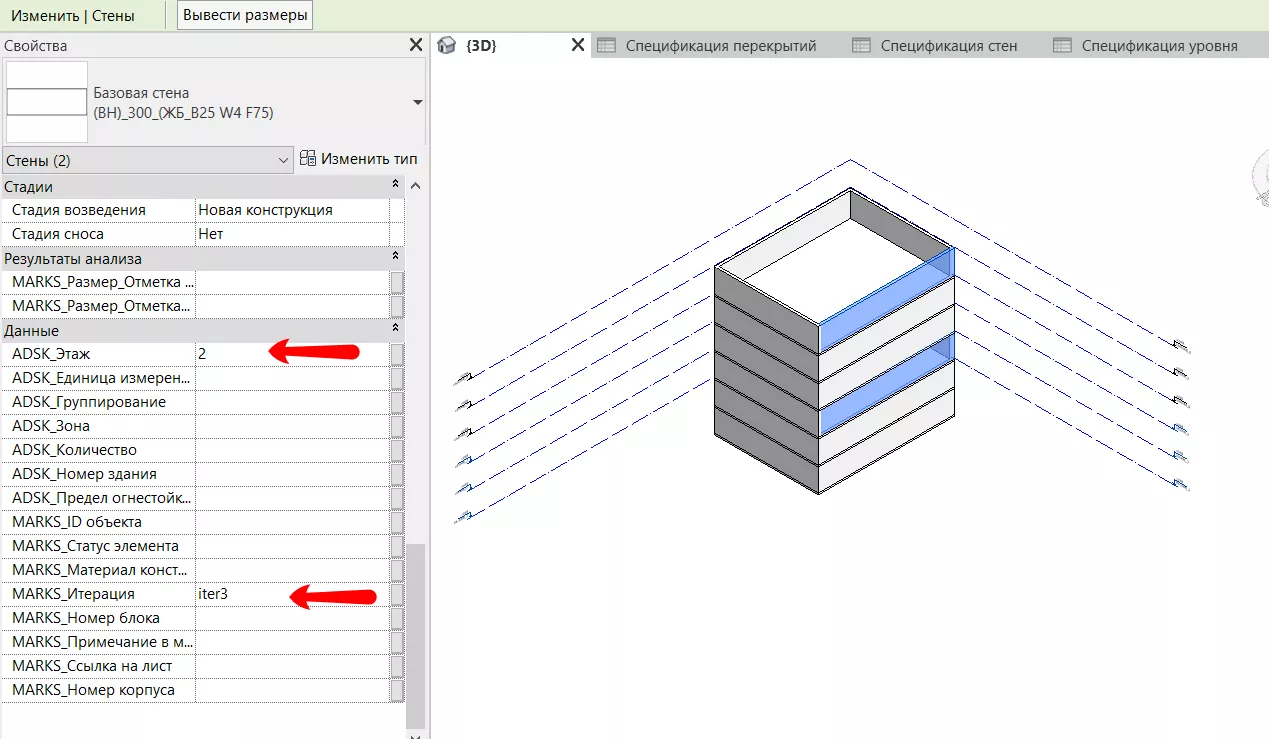 Изменить | Стены
Вывести размеры

Свойства

Базовая стена
(ВН)_300_(ЖБ_В25 W4 F75)

Стены (2)
Изменить тип

Стадии

| Стадия возведения | Новая конструкция |
|---|---|
| Стадия сноса | Нет |

Результаты анализа

| MARKS_Размер_Отметка ... | |
|---|---|
| MARKS_Размер_Отметка... | |

Данные

| ADSK_Этаж | 2 |
|---|---|
| ADSK_Единица измерен... | |
| ADSK_Группирование | |
| ADSK_Зона | |
| ADSK_Количество | |
| ADSK_Номер здания | |
| ADSK_Предел огнестойк... | |
| MARKS_ID объекта | |
| MARKS_Статус элемента | |
| MARKS_Материал конст... | |
| MARKS_Итерация | iter3 |
| MARKS_Номер блока | |
| MARKS_Примечание в м... | |
| MARKS_Ссылка на лист | |
| MARKS_Номер корпуса | |

{3D}
Спецификация перекрытий
Спецификация стен
Спецификация уровня